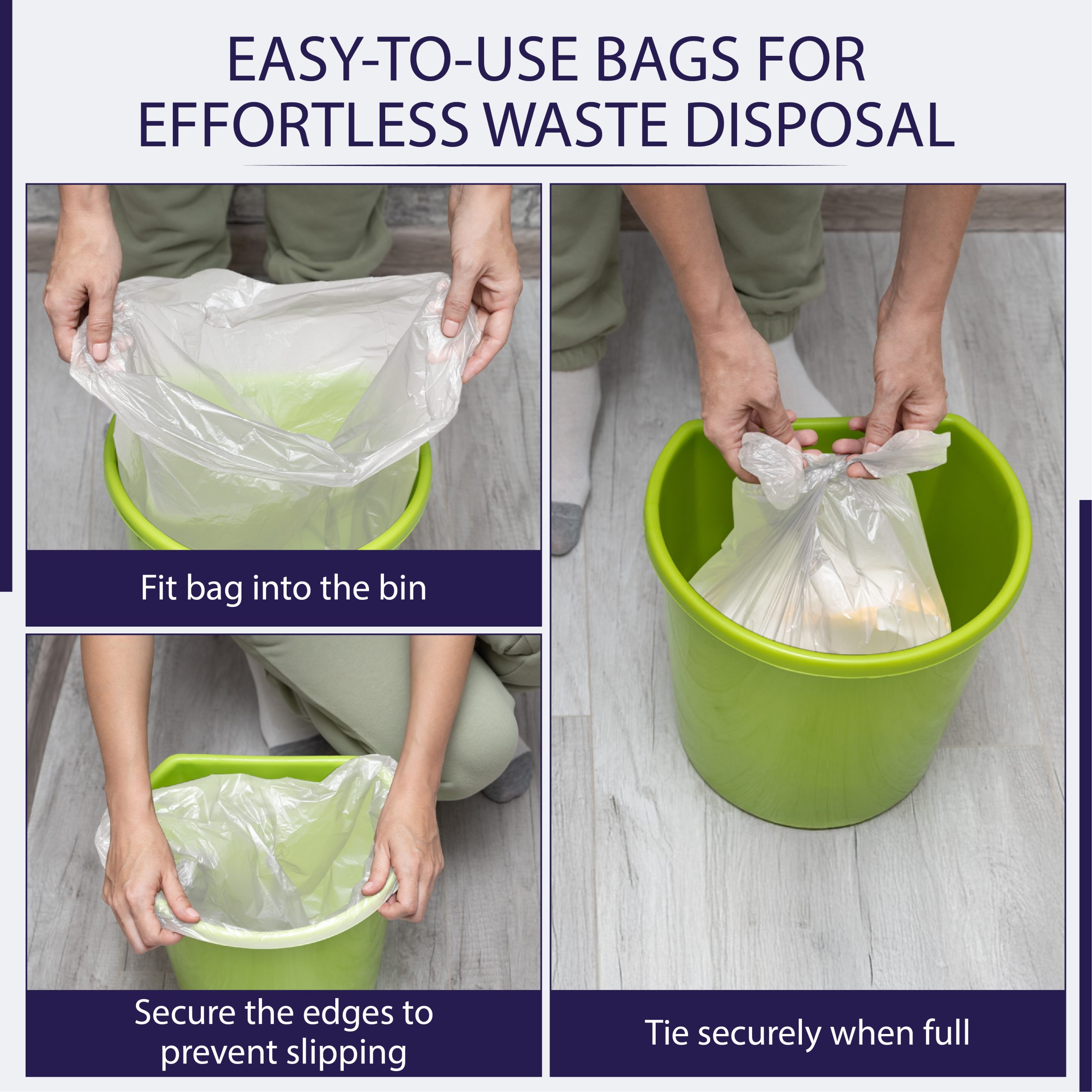 EASY-TO-USE BAGS FOR EFFORTLESS WASTE DISPOSAL

Fit bag into the bin

Secure the edges to prevent slipping

Tie securely when full